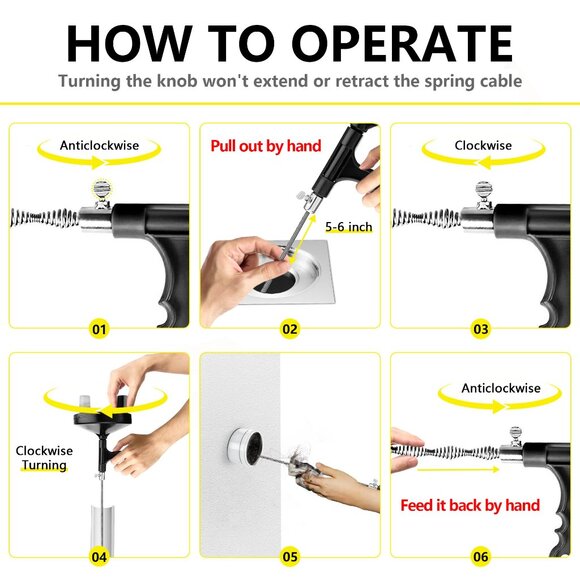 HOW TO OPERATE

Turning the knob won't extend or retract the spring cable

Anticlockwise

01

Pull out by hand

5-6 inch

02

Clockwise

03

Clockwise Turning

04

05

Anticlockwise

Feed it back by hand

06